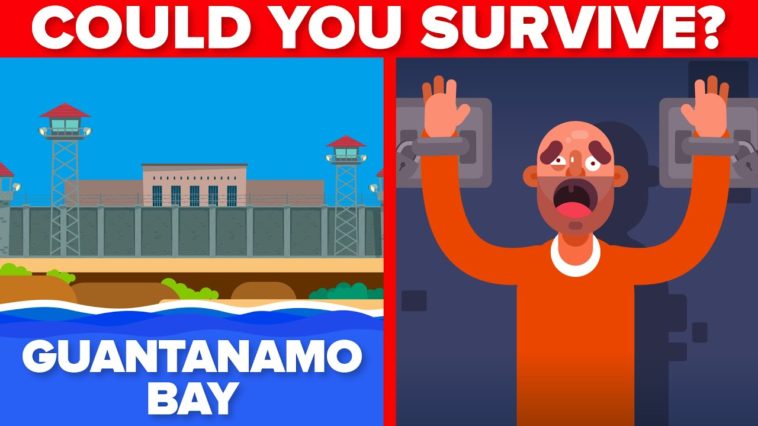 COULD YOU SURVIVE?

GUANTANAMO BAY