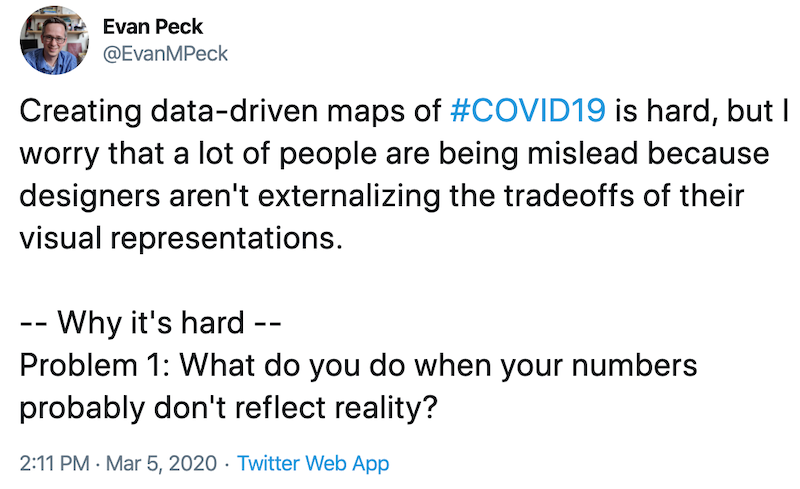 Evan Peck
@EvanMPeck

Creating data-driven maps of #COVID19 is hard, but I worry that a lot of people are being mislead because designers aren't externalizing the tradeoffs of their visual representations.

-- Why it's hard --
Problem 1: What do you do when your numbers probably don't reflect reality?

2:11 PM · Mar 5, 2020 · Twitter Web App