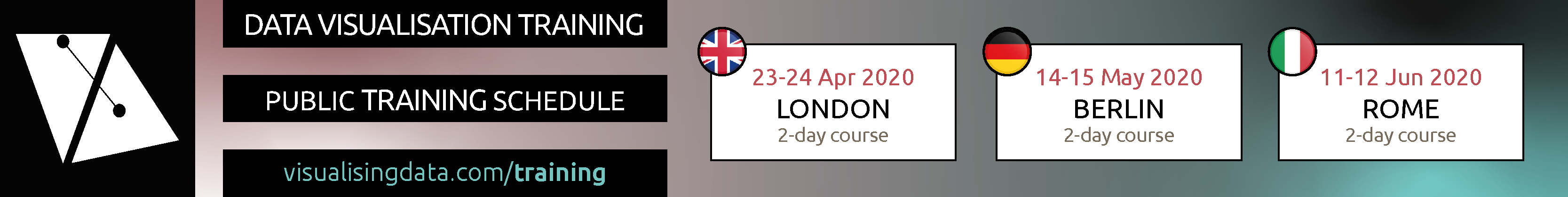 DATA VISUALISATION TRAINING

PUBLIC TRAINING SCHEDULE

visualisingdata.com/training

23-24 Apr 2020
LONDON
2-day course

14-15 May 2020
BERLIN
2-day course

11-12 Jun 2020
ROME
2-day course