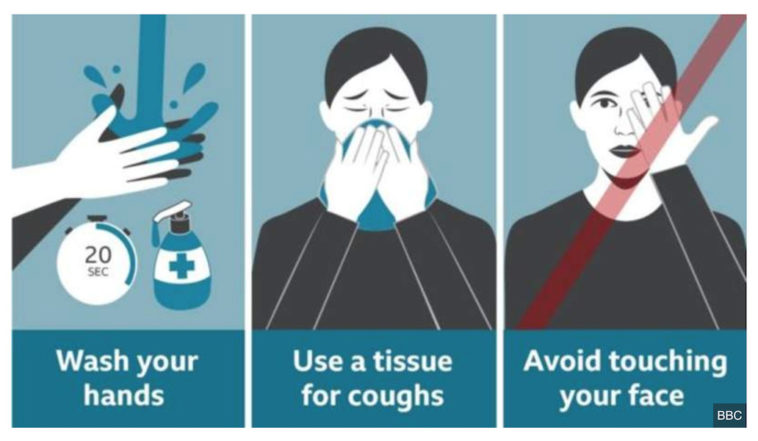 20
SEC

Wash your hands

Use a tissue for coughs

Avoid touching your face

BBC