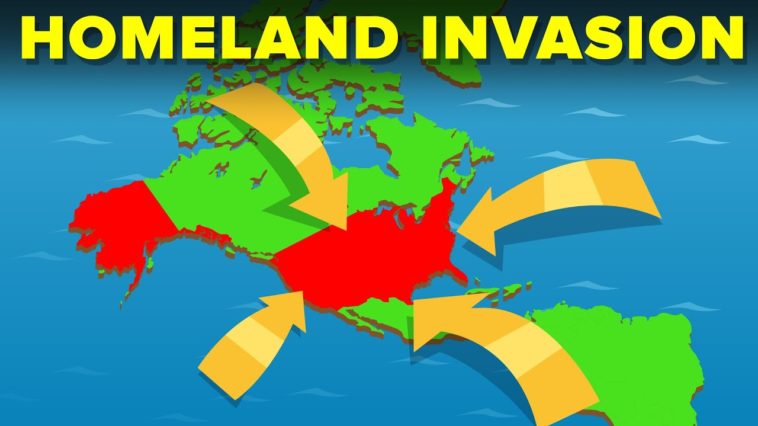 HOMELAND INVASION