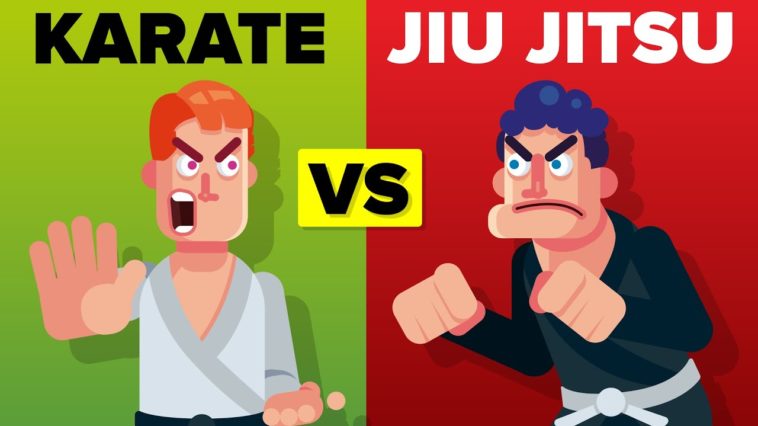 KARATE
VS
JIU JITSU