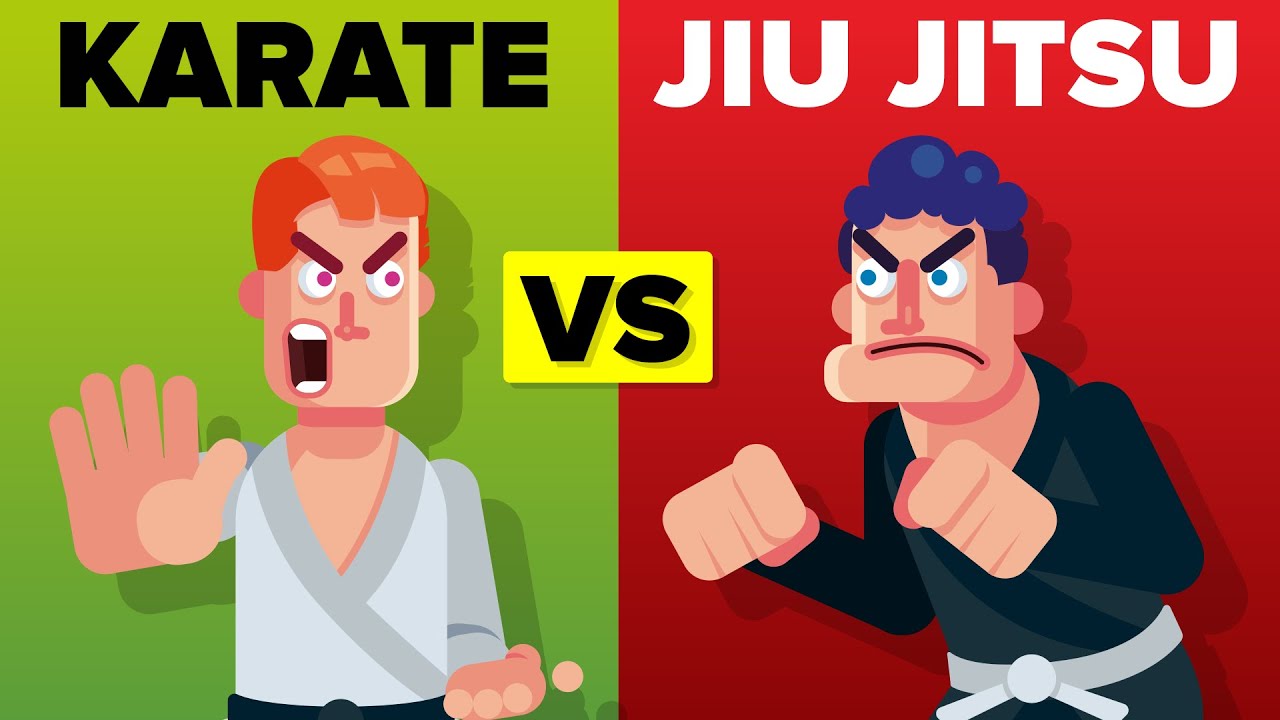 KARATE
VS
JIU JITSU