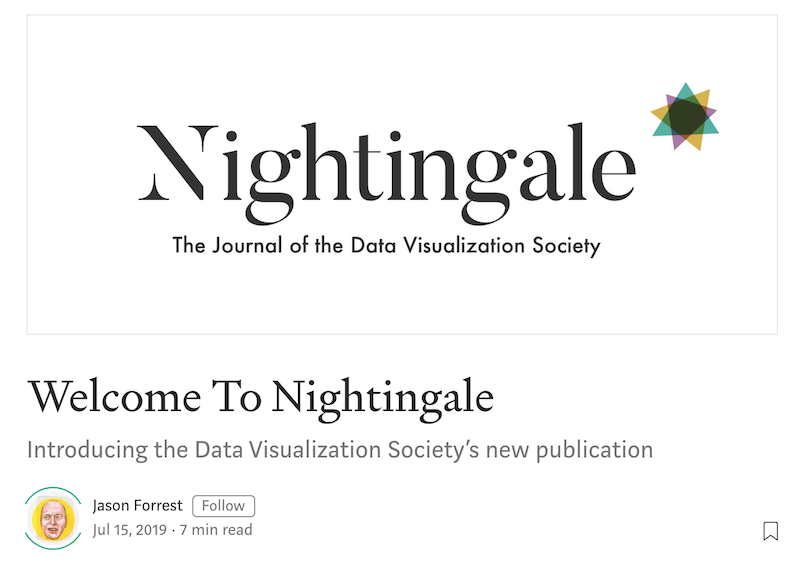 Nightingale

The Journal of the Data Visualization Society

Welcome To Nightingale

Introducing the Data Visualization Society's new publication

Jason Forrest Follow

Jul 15, 2019 · 7 min read