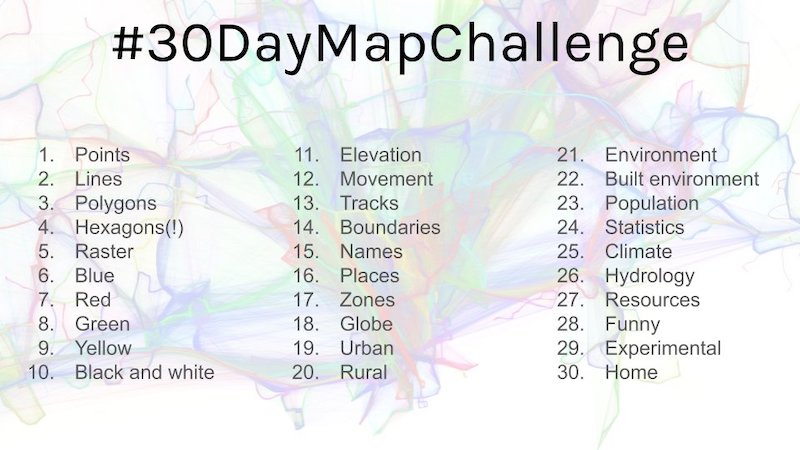 #30DayMapChallenge

1. Points
2. Lines
3. Polygons
4. Hexagons(!)
5. Raster
6. Blue
7. Red
8. Green
9. Yellow
10. Black and white

11. Elevation
12. Movement
13. Tracks
14. Boundaries
15. Names
16. Places
17. Zones
18. Globe
19. Urban
20. Rural

21. Environment
22. Built environment
23. Population
24. Statistics
25. Climate
26. Hydrology
27. Resources
28. Funny
29. Experimental
30. Home