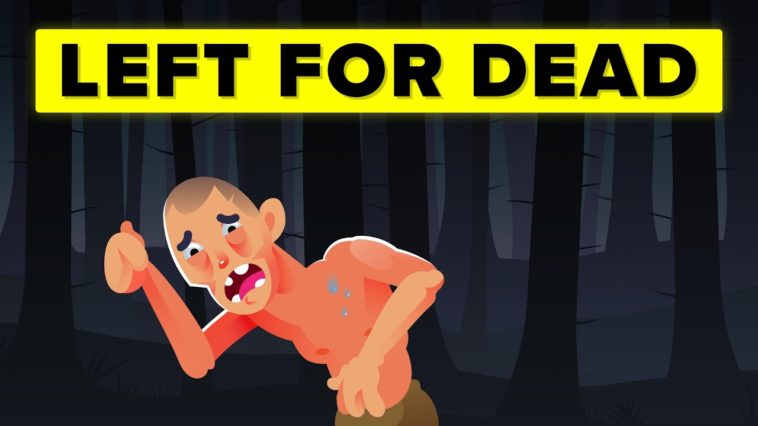 LEFT FOR DEAD