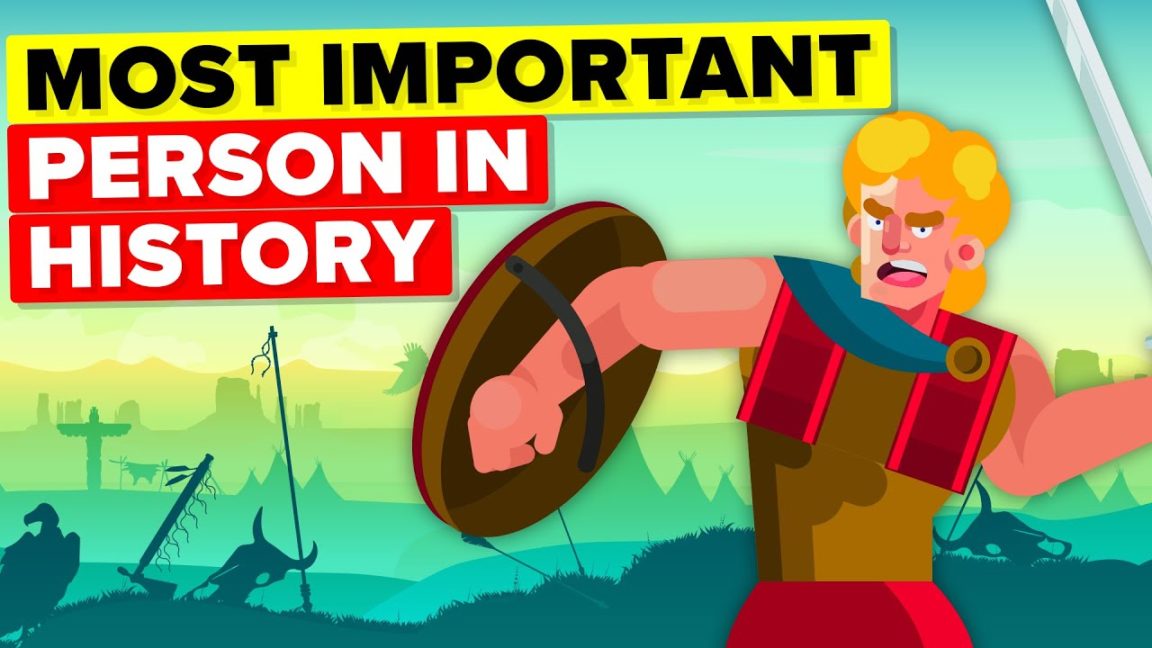 MOST IMPORTANT
PERSON IN
HISTORY