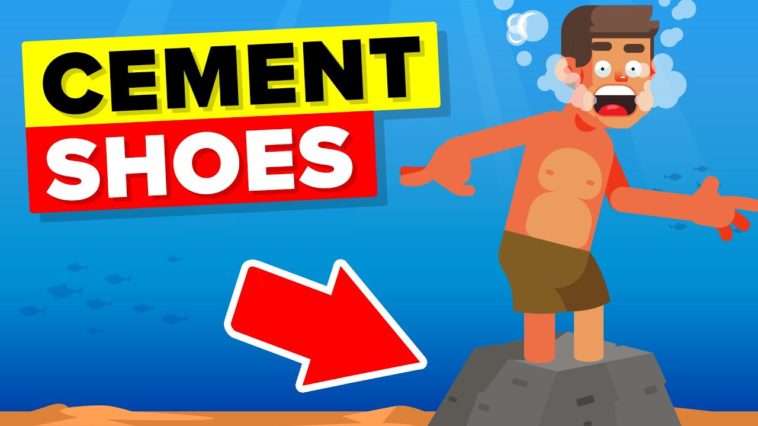 CEMENT
SHOES