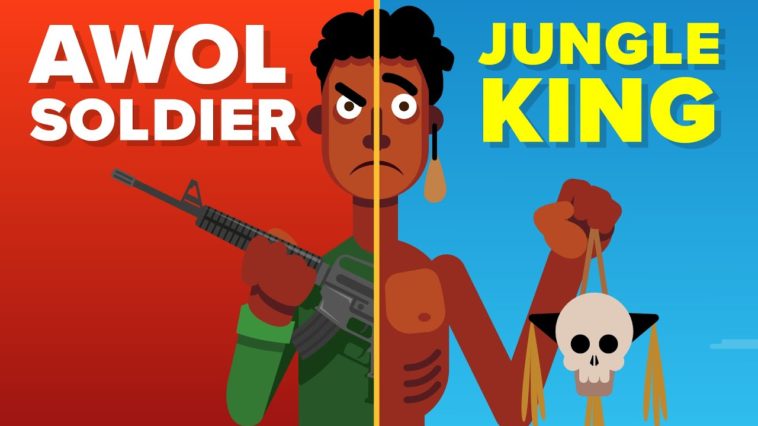 AWOL SOLDIER

JUNGLE KING