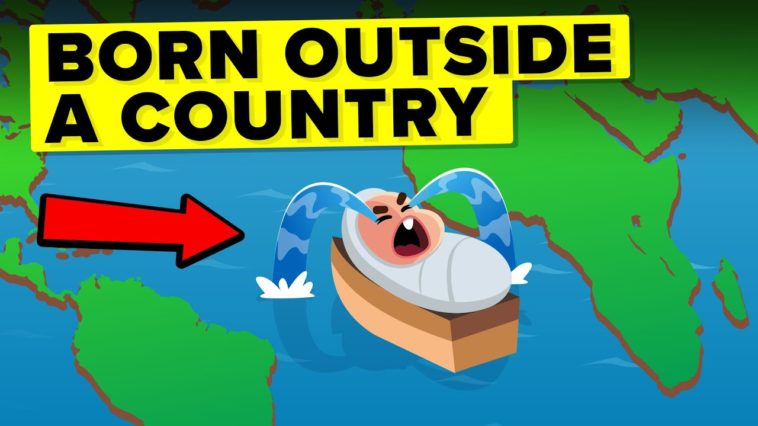 BORN OUTSIDE A COUNTRY