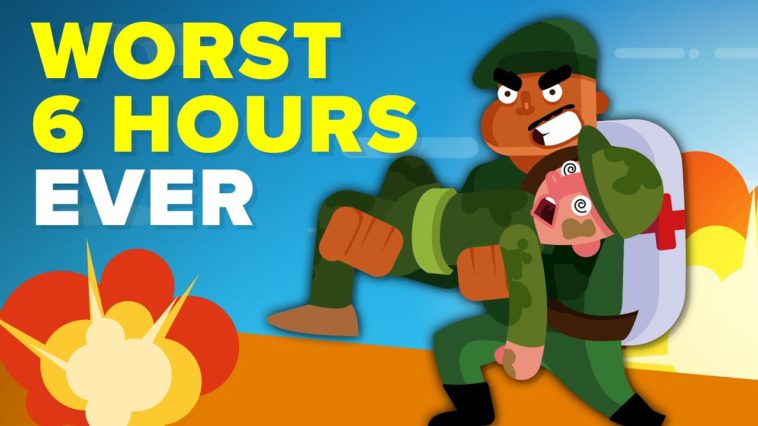 WORST
6 HOURS
EVER