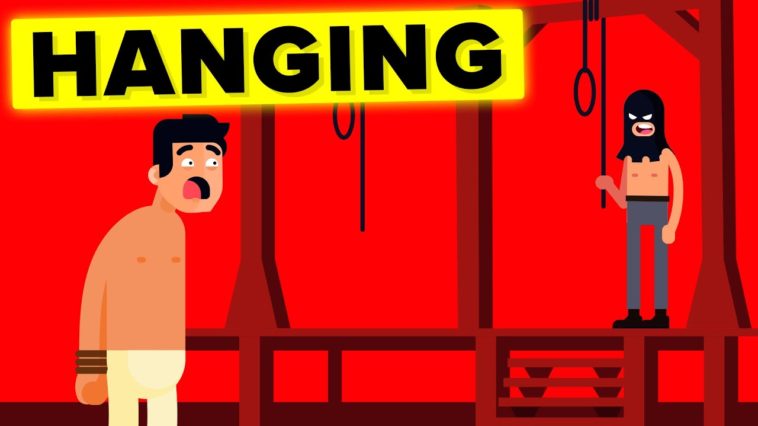 HANGING