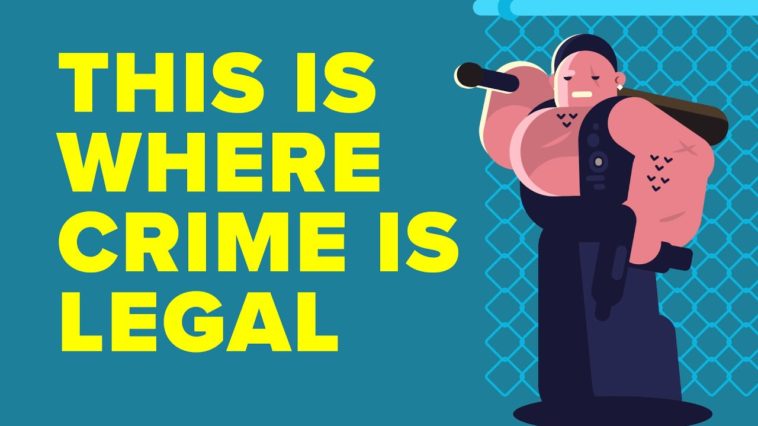 THIS IS WHERE CRIME IS LEGAL