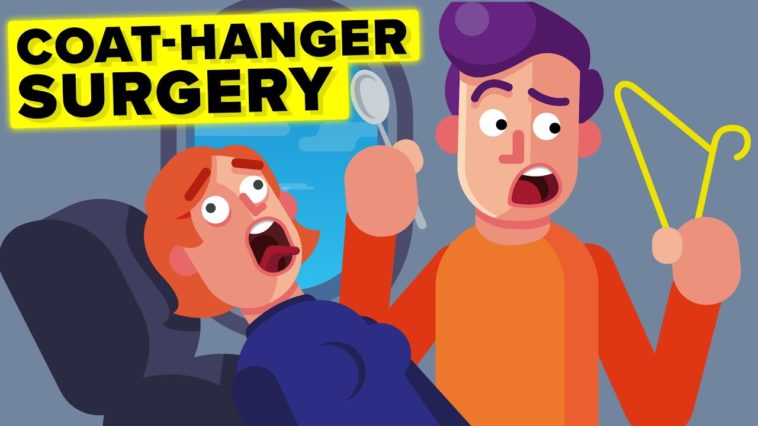 COAT-HANGER SURGERY