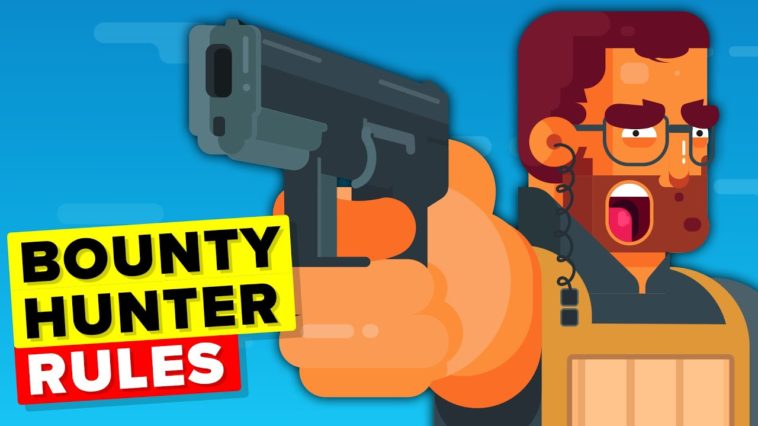 BOUNTY HUNTER RULES