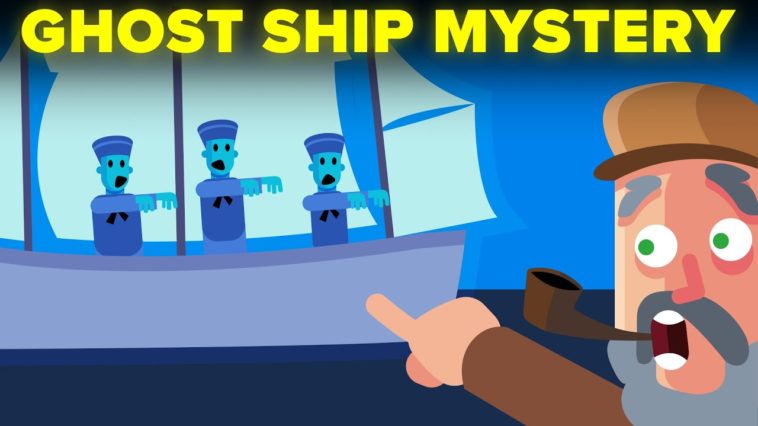 GHOST SHIP MYSTERY