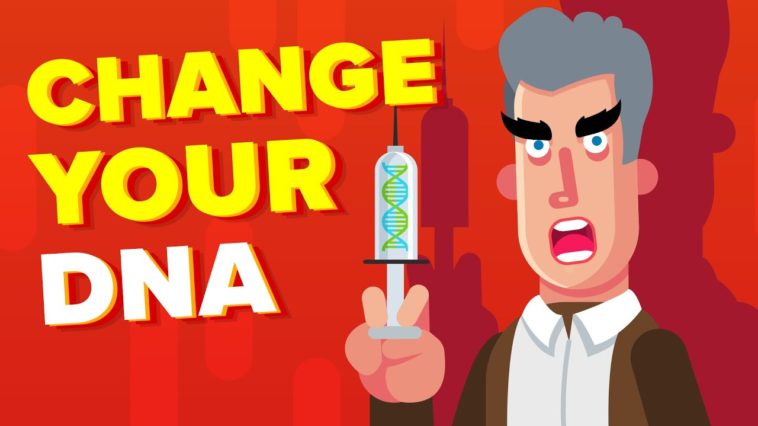 CHANGE YOUR DNA