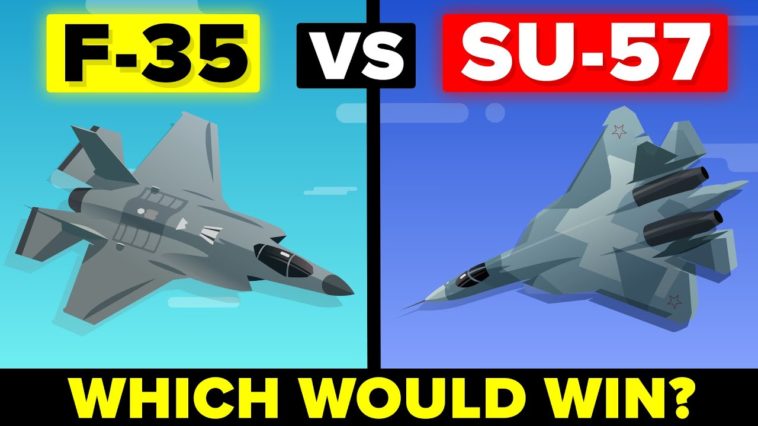 F-35 VS SU-57

WHICH WOULD WIN?