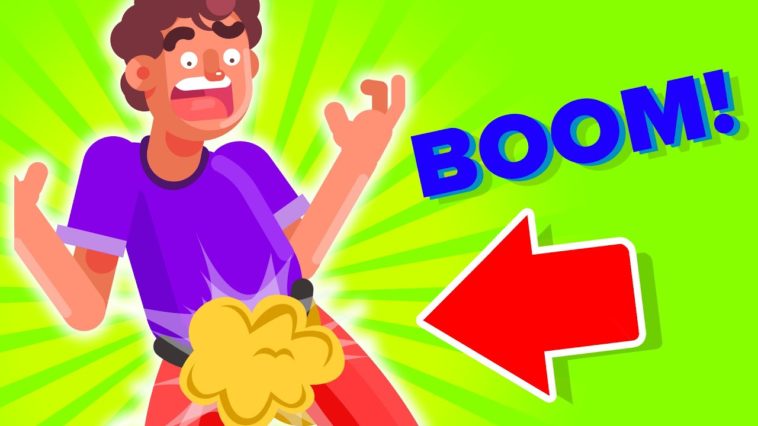 BOOM!