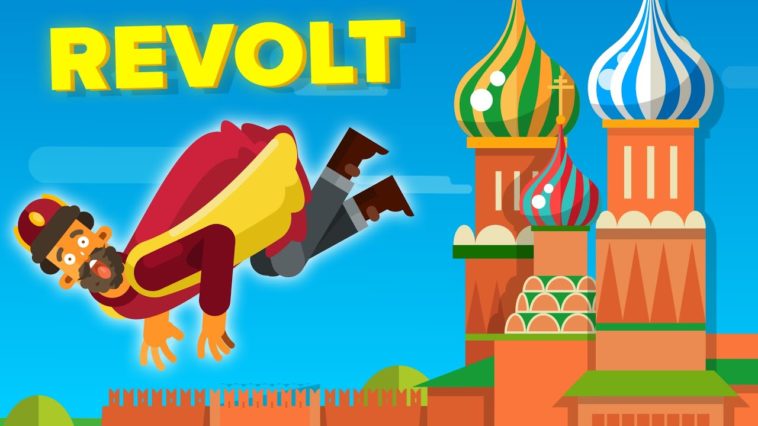 REVOLT