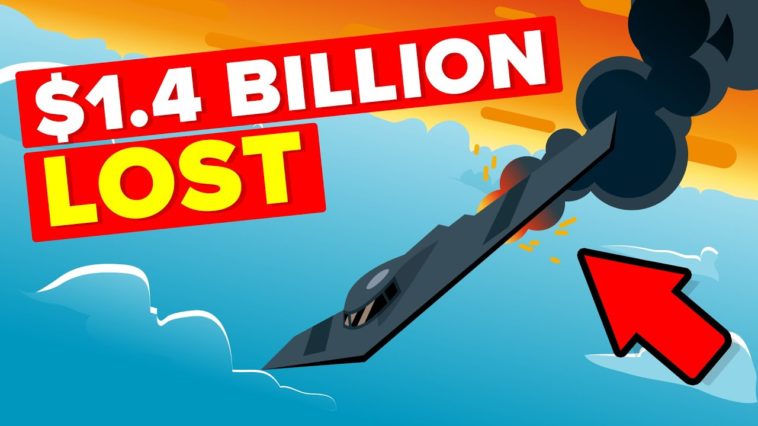 $1.4 BILLION
LOST