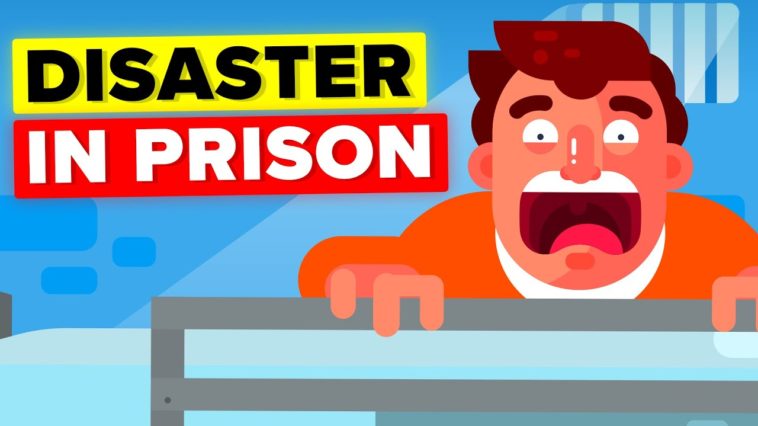 DISASTER
IN PRISON