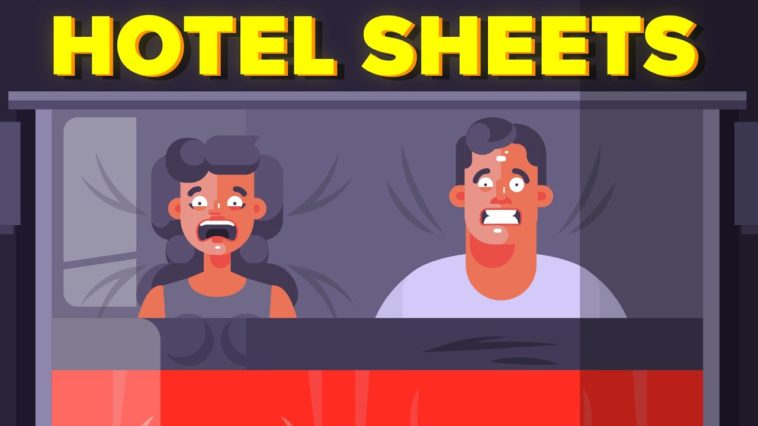 HOTEL SHEETS