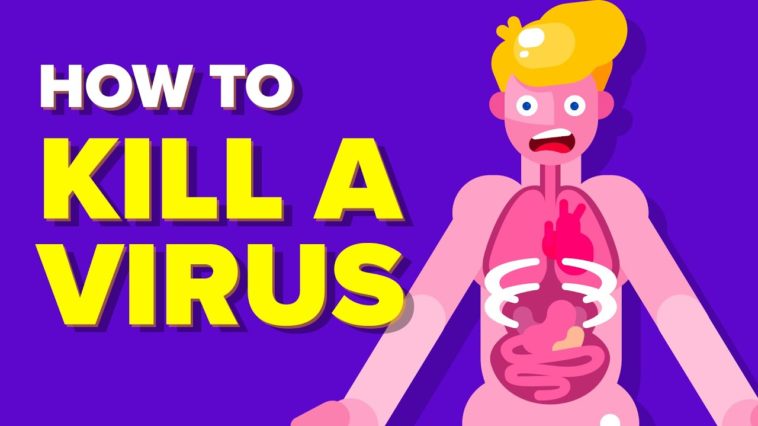 HOW TO
KILL A
VIRUS