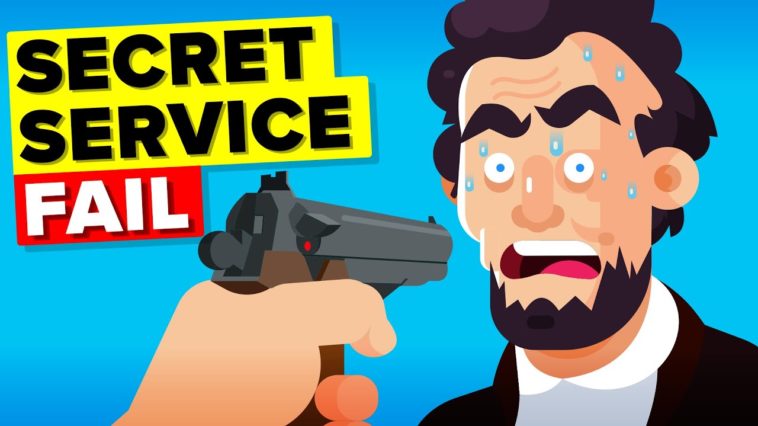 SECRET
SERVICE
FAIL