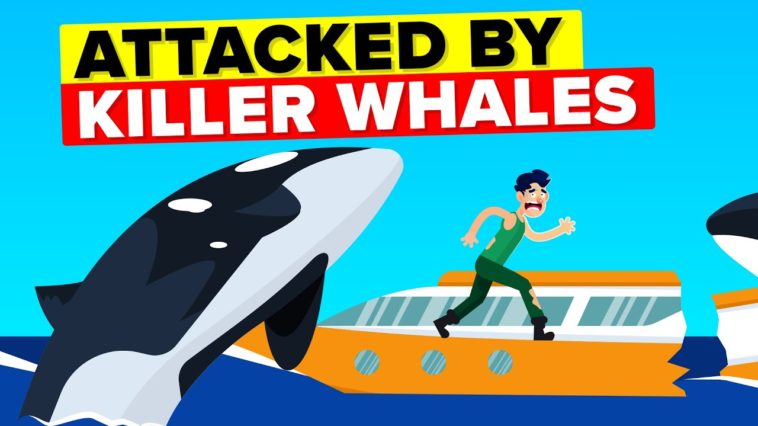 ATTACKED BY
KILLER WHALES