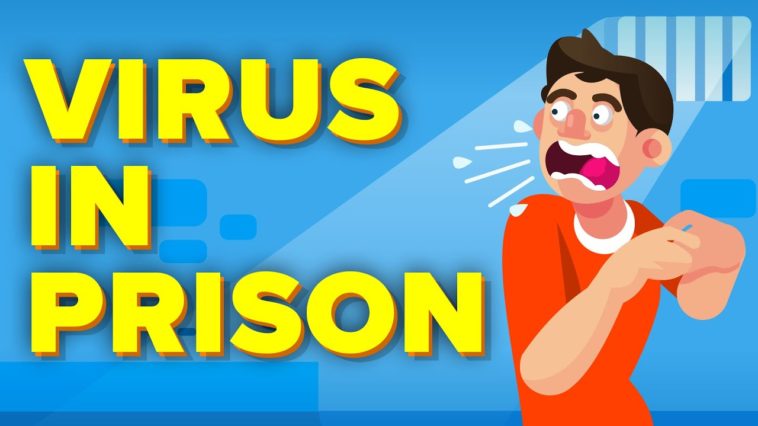 VIRUS
IN
PRISON