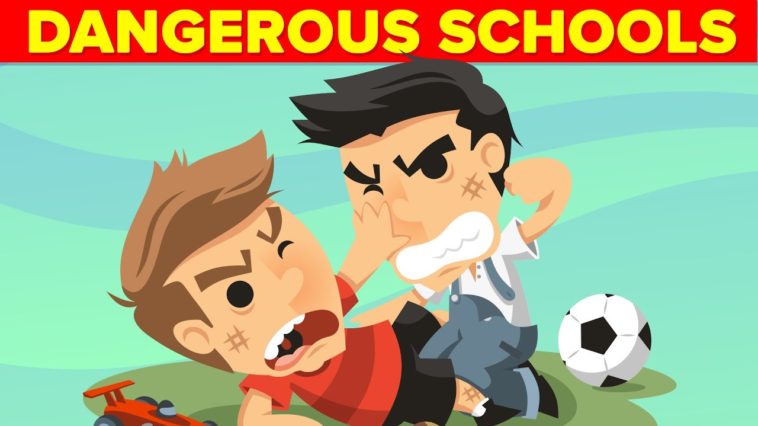 DANGEROUS SCHOOLS