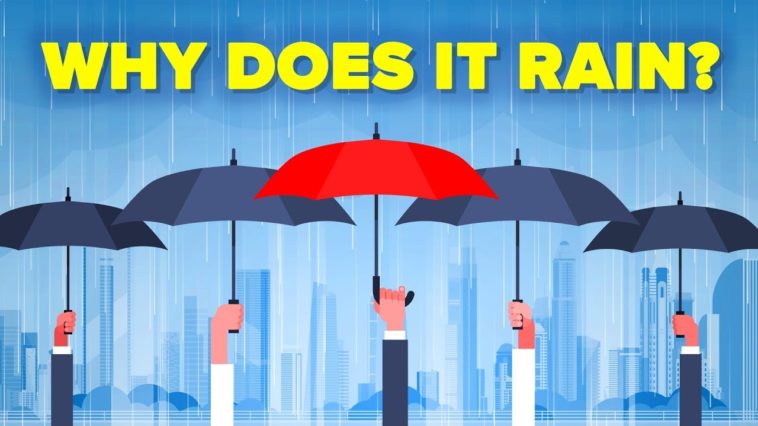 WHY DOES IT RAIN?