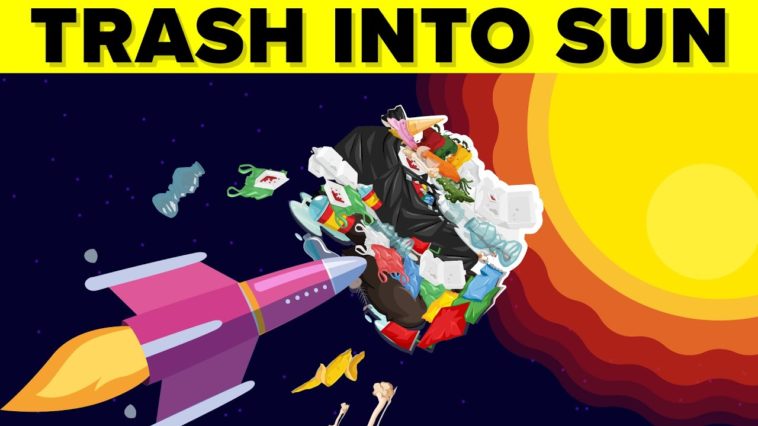 TRASH INTO SUN