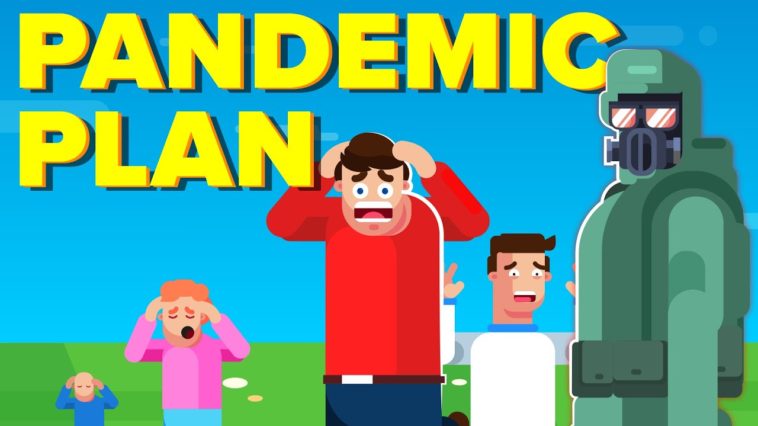 PANDEMIC PLAN