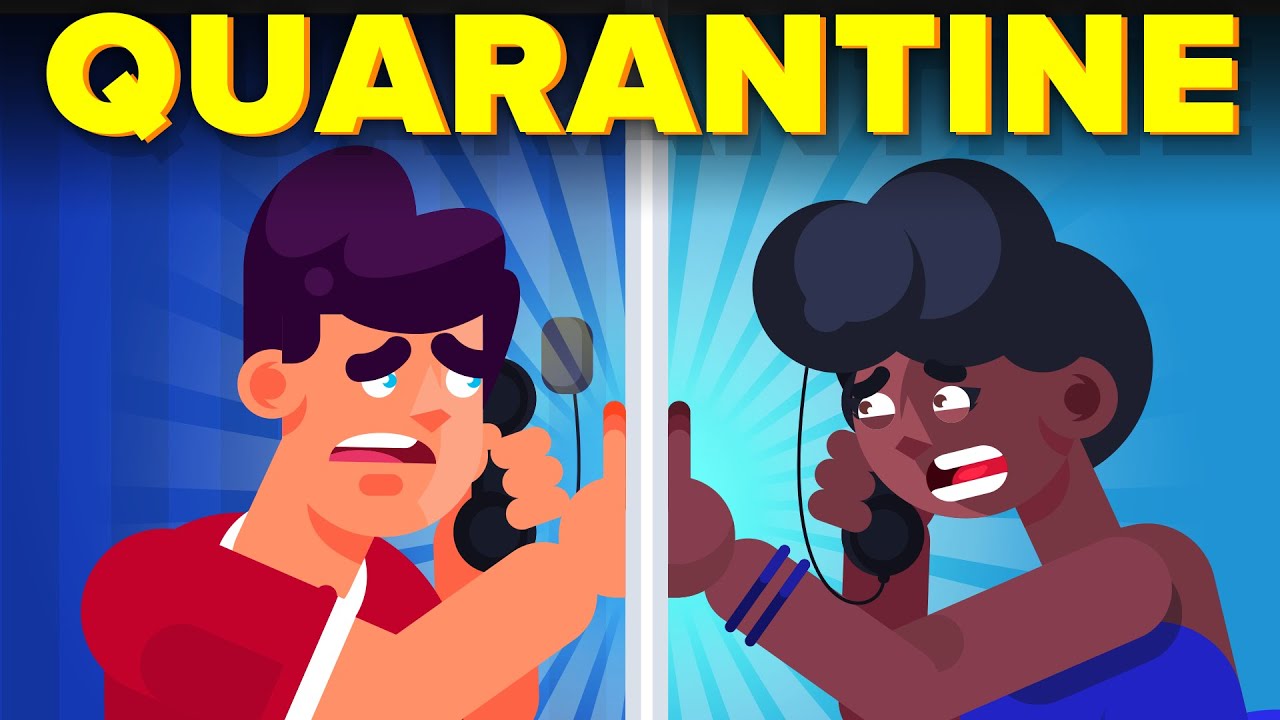 QUARANTINE