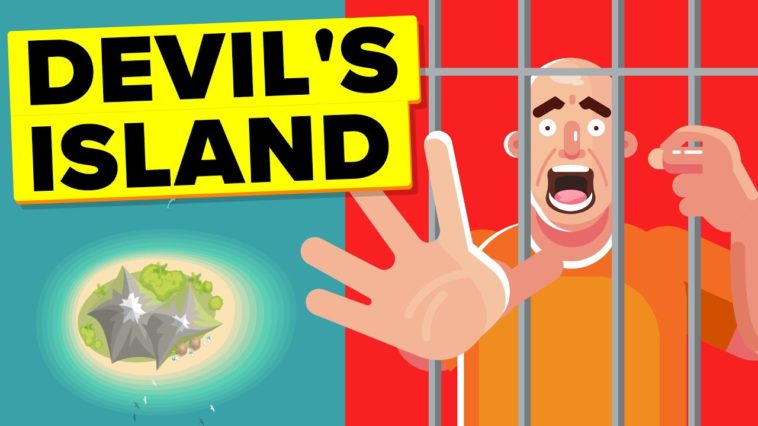 DEVIL'S ISLAND