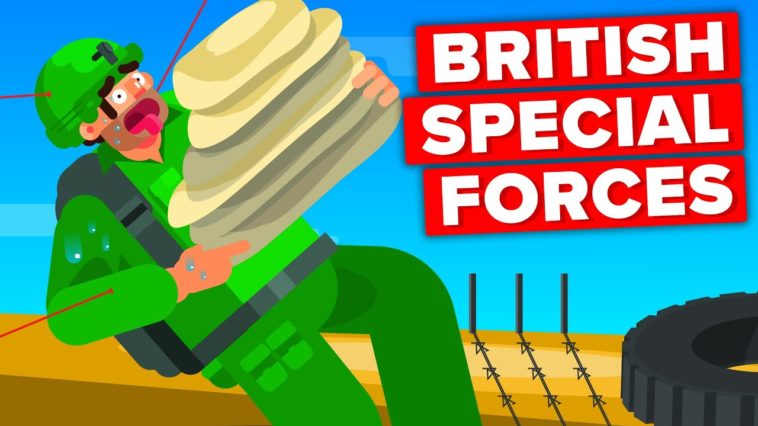 BRITISH
SPECIAL
FORCES