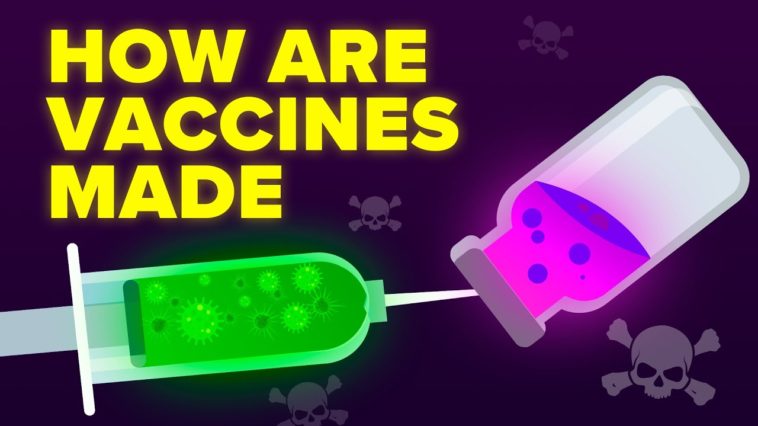 HOW ARE VACCINES MADE