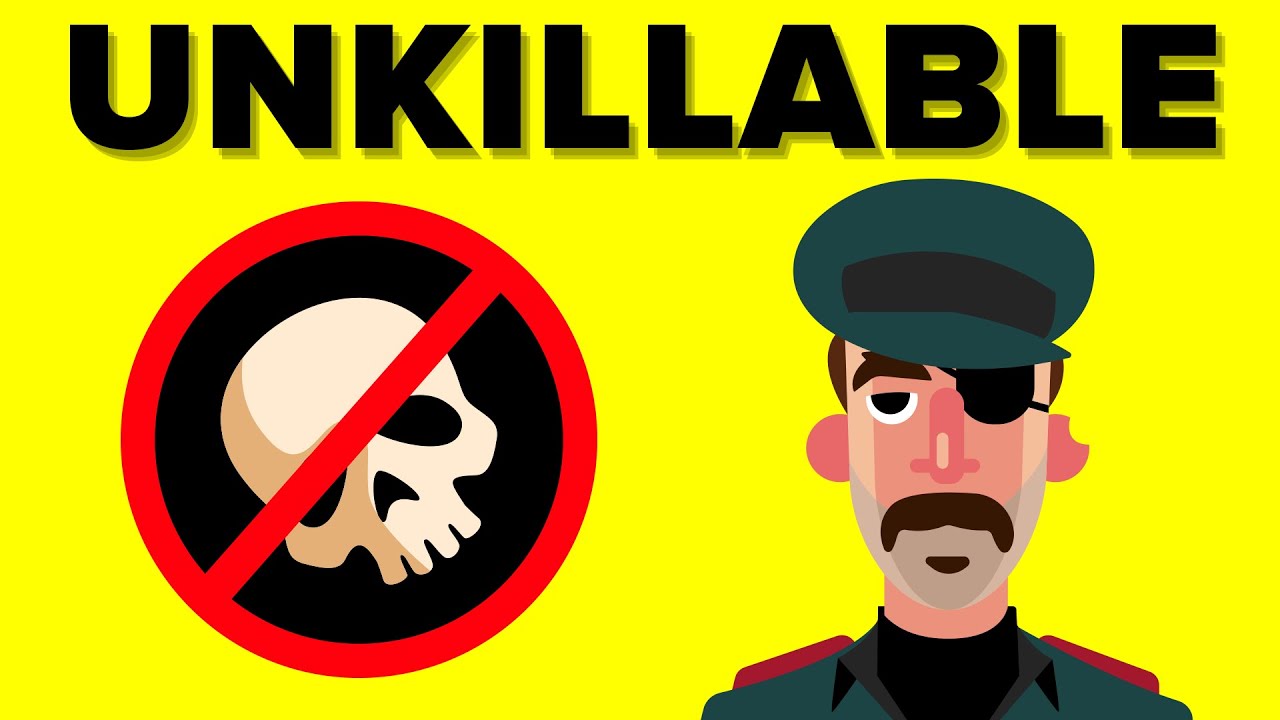 UNKILLABLE