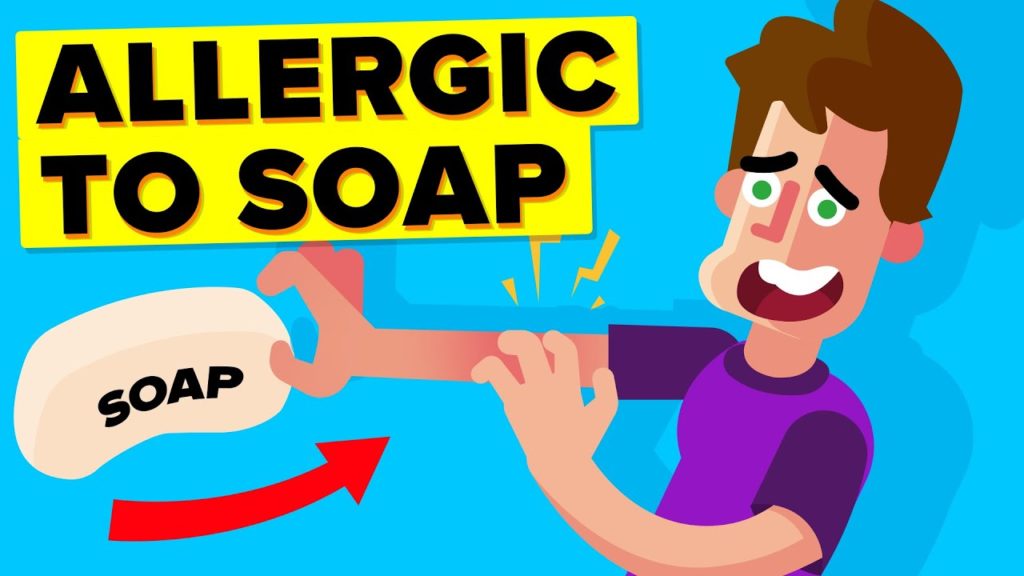 ALLERGIC TO SOAP

SOAP