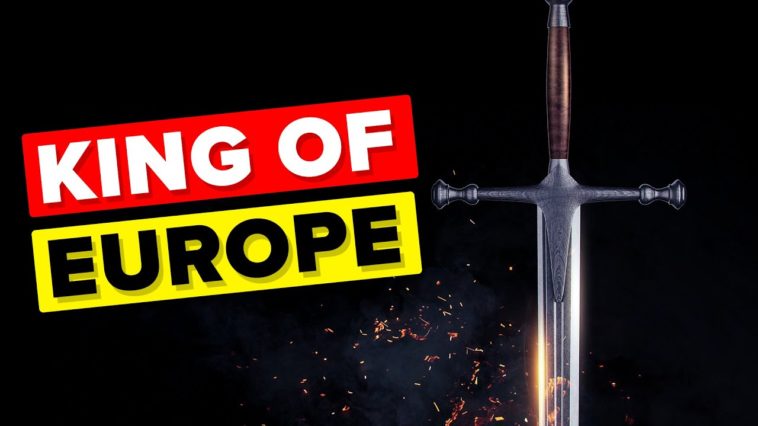 KING OF
EUROPE