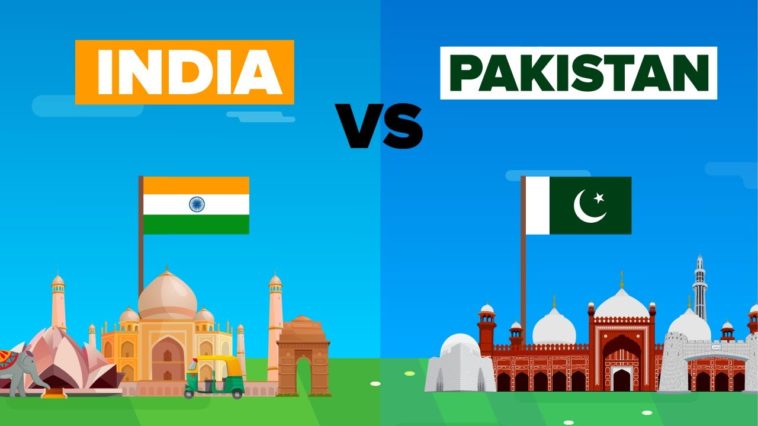 INDIA

VS

PAKISTAN