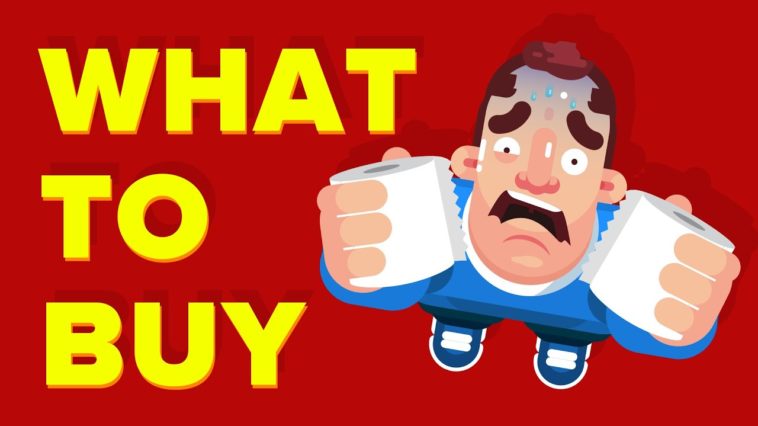 WHAT
TO
BUY