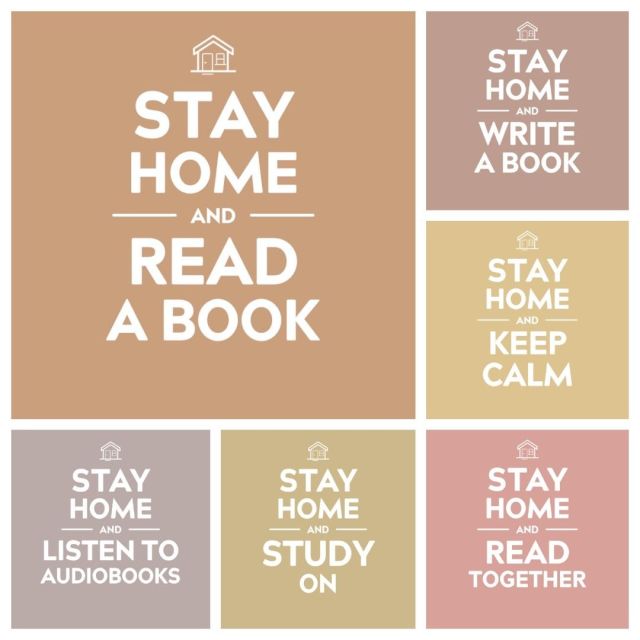 STAY HOME
AND
READ A BOOK

STAY HOME
AND
WRITE A BOOK

STAY HOME
AND
KEEP CALM

STAY HOME
AND
LISTEN TO AUDIOBOOKS

STAY HOME
AND
STUDY ON

STAY HOME
AND
READ TOGETHER