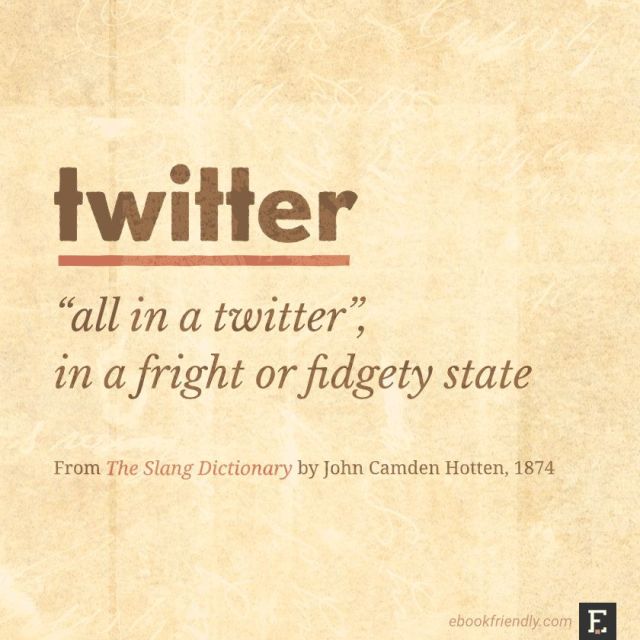 twitter

“all in a twitter”, in a fright or fidgety state

From The Slang Dictionary by John Camden Hotten, 1874

ebookfriendly.com

E.