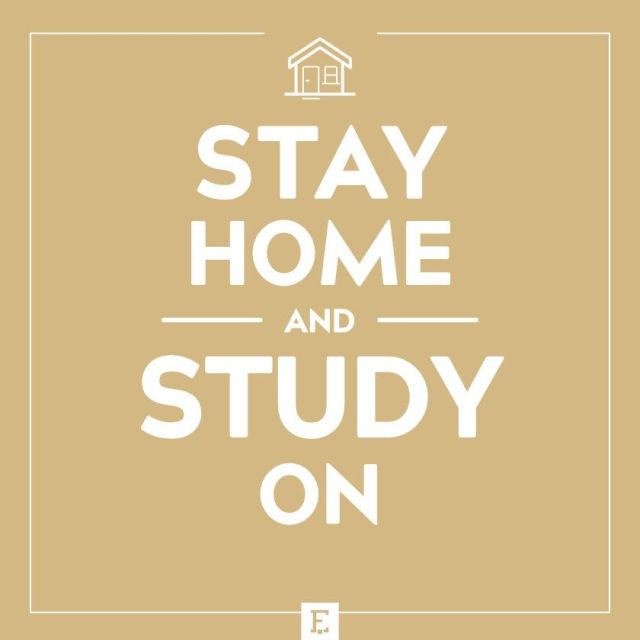 STAY
HOME
AND
STUDY
ON

E