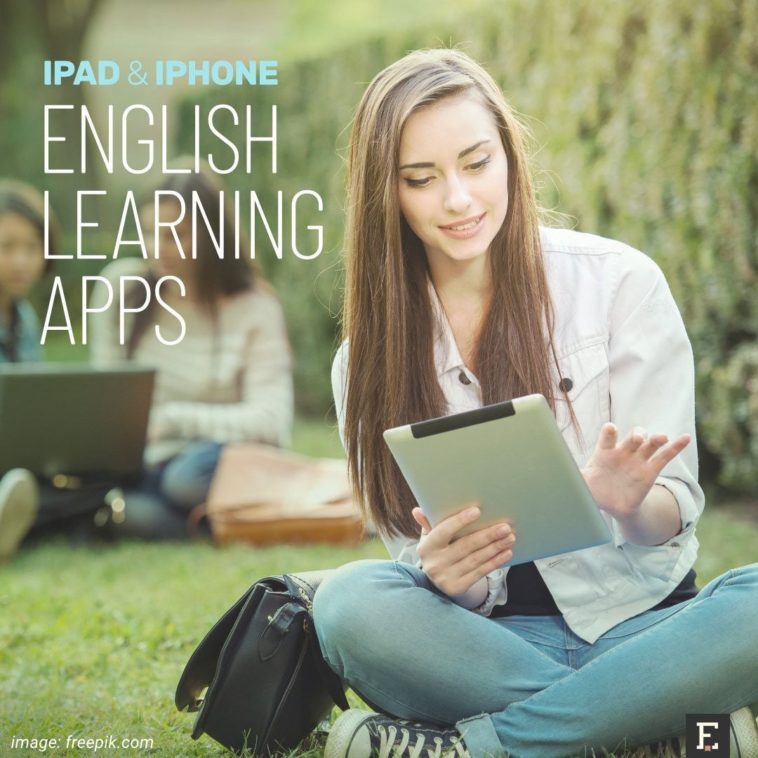 IPAD & IPHONE
ENGLISH LEARNING APPS

image: freepik.com

E.