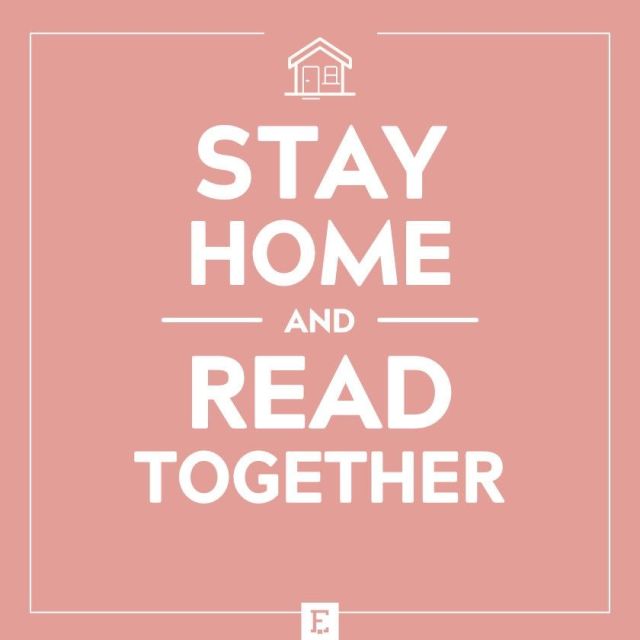 STAY
HOME
AND
READ
TOGETHER

E