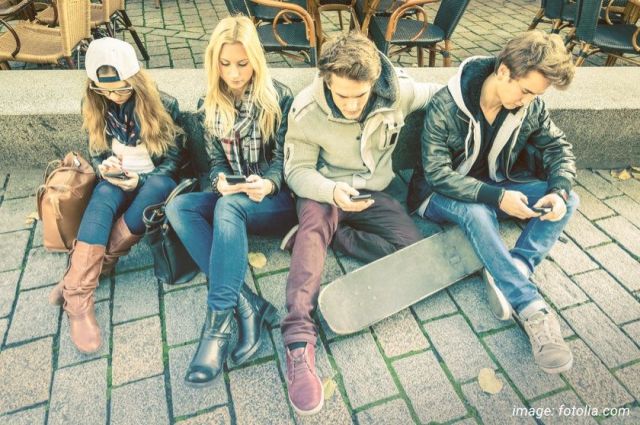 image: fotolia.com